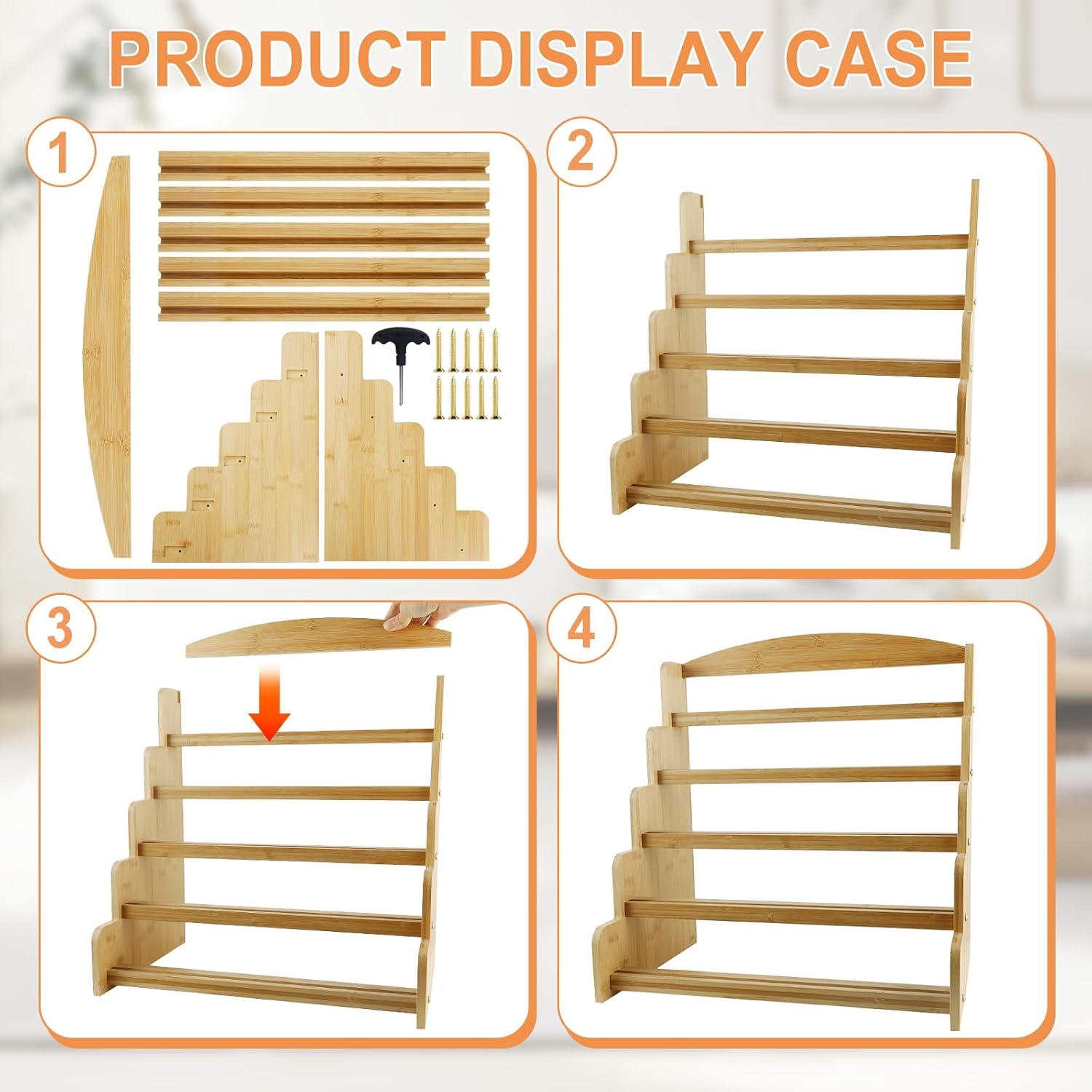 PRODUCT DISPLAY CASE

1

2

3

4