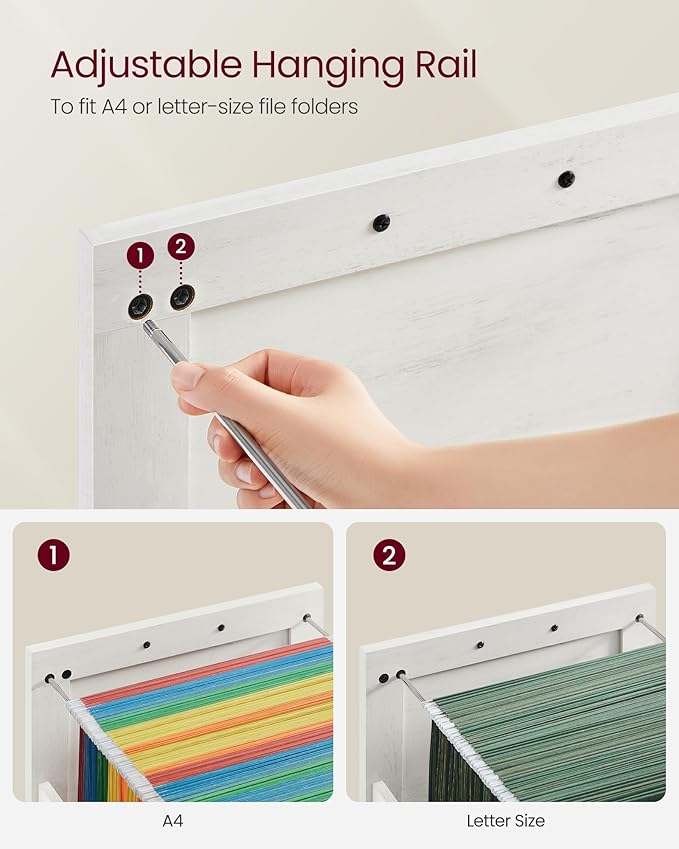 Adjustable Hanging Rail
To fit A4 or letter-size file folders

1

2

1

2

A4

Letter Size