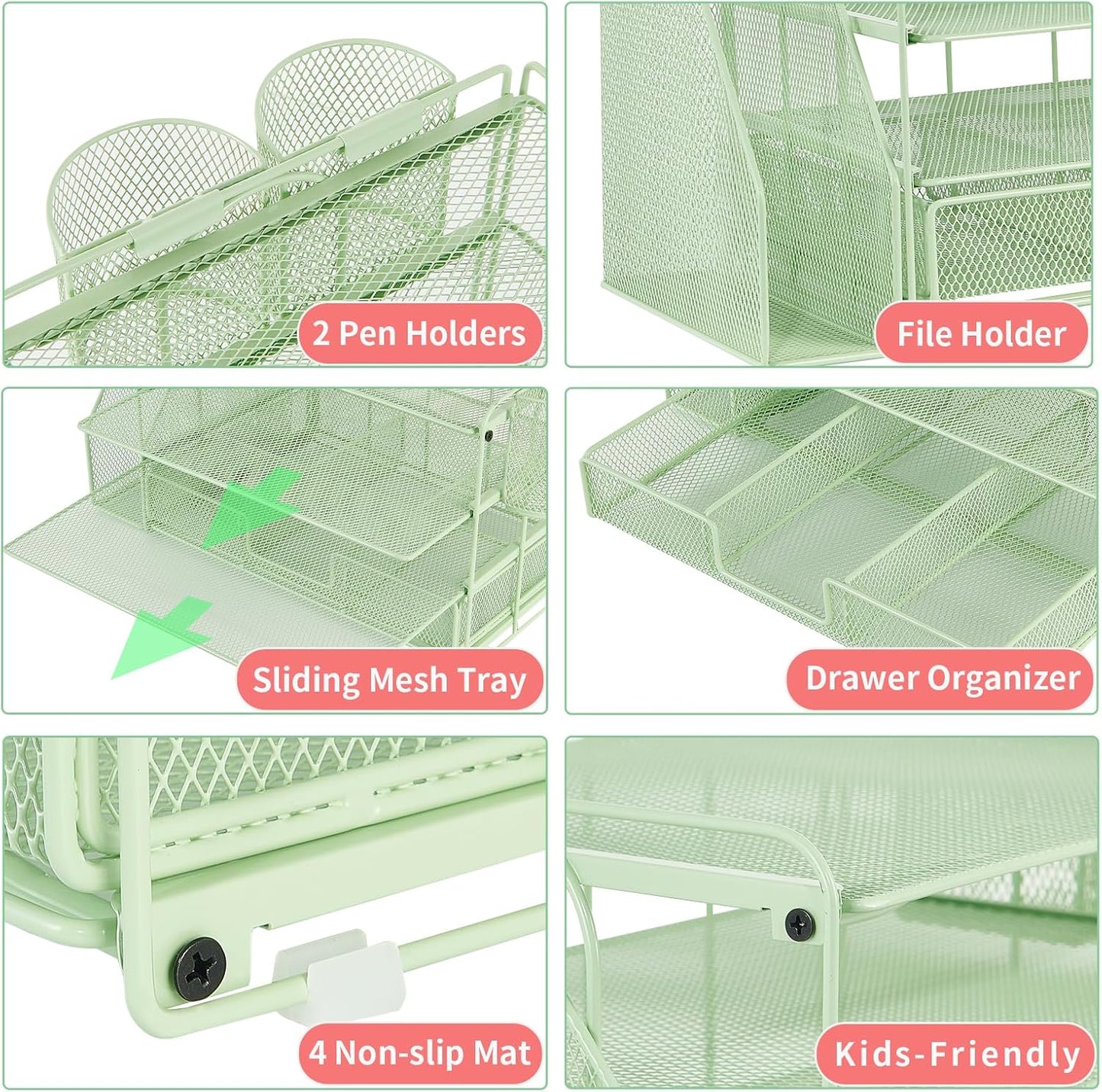 2 Pen Holders

File Holder

Sliding Mesh Tray

Drawer Organizer

4 Non-slip Mat

Kids-Friendly