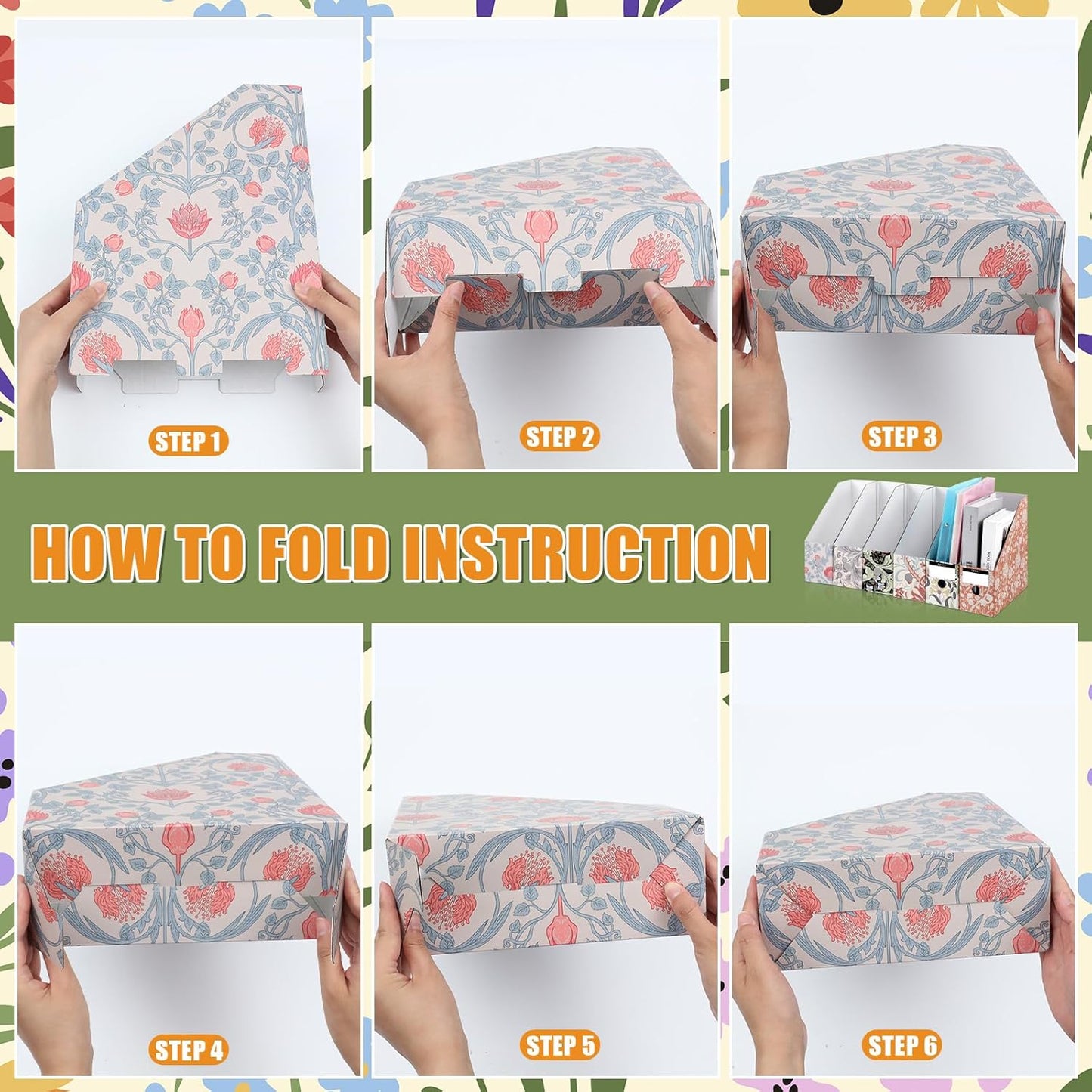 STEP 1

STEP 2

STEP 3

HOW TO FOLD INSTRUCTION

STEP 4

STEP 5

STEP 6