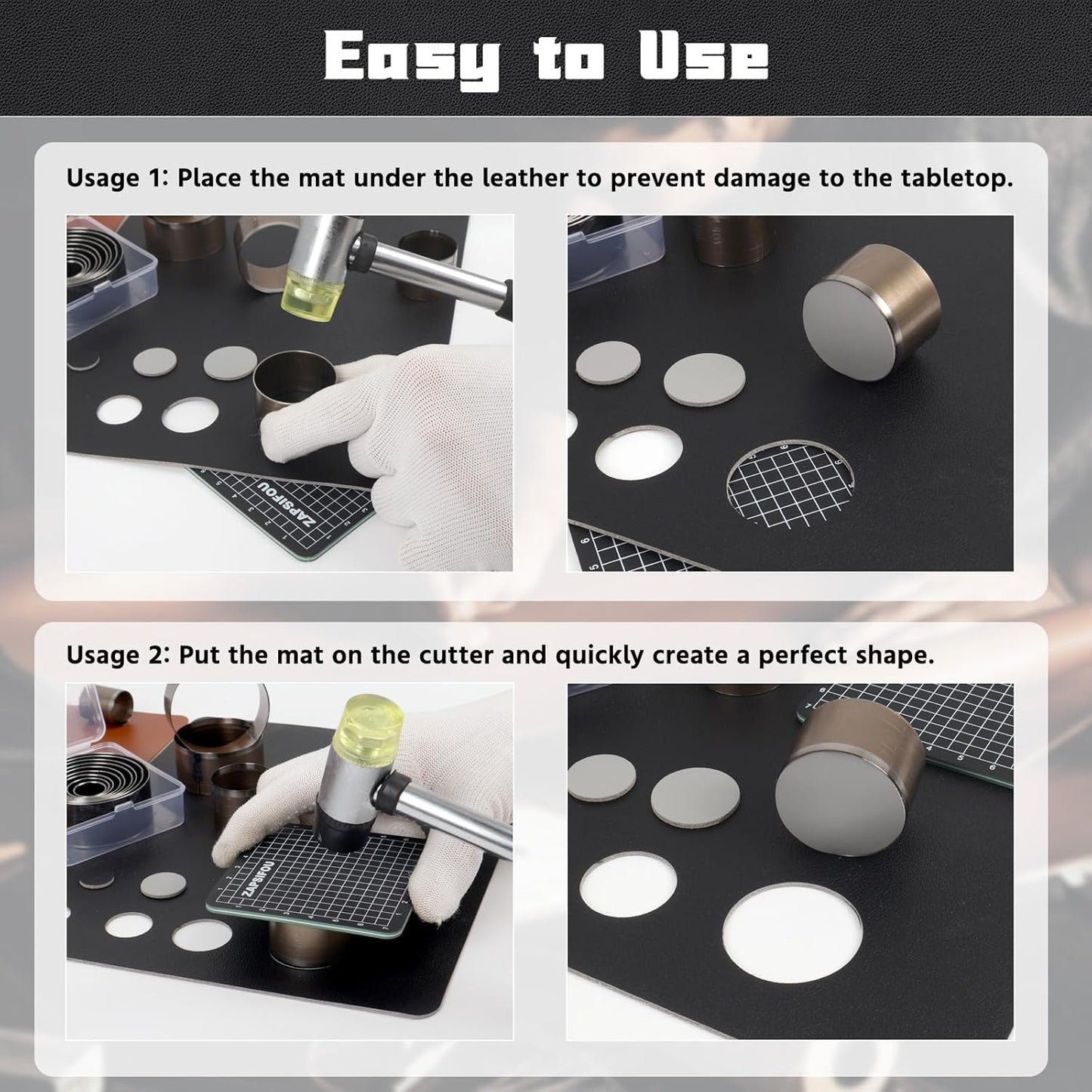 Easy to Use

Usage 1: Place the mat under the leather to prevent damage to the tabletop.

ZAPSIFOU

Usage 2: Put the mat on the cutter and quickly create a perfect shape.

ZAPSIFOU