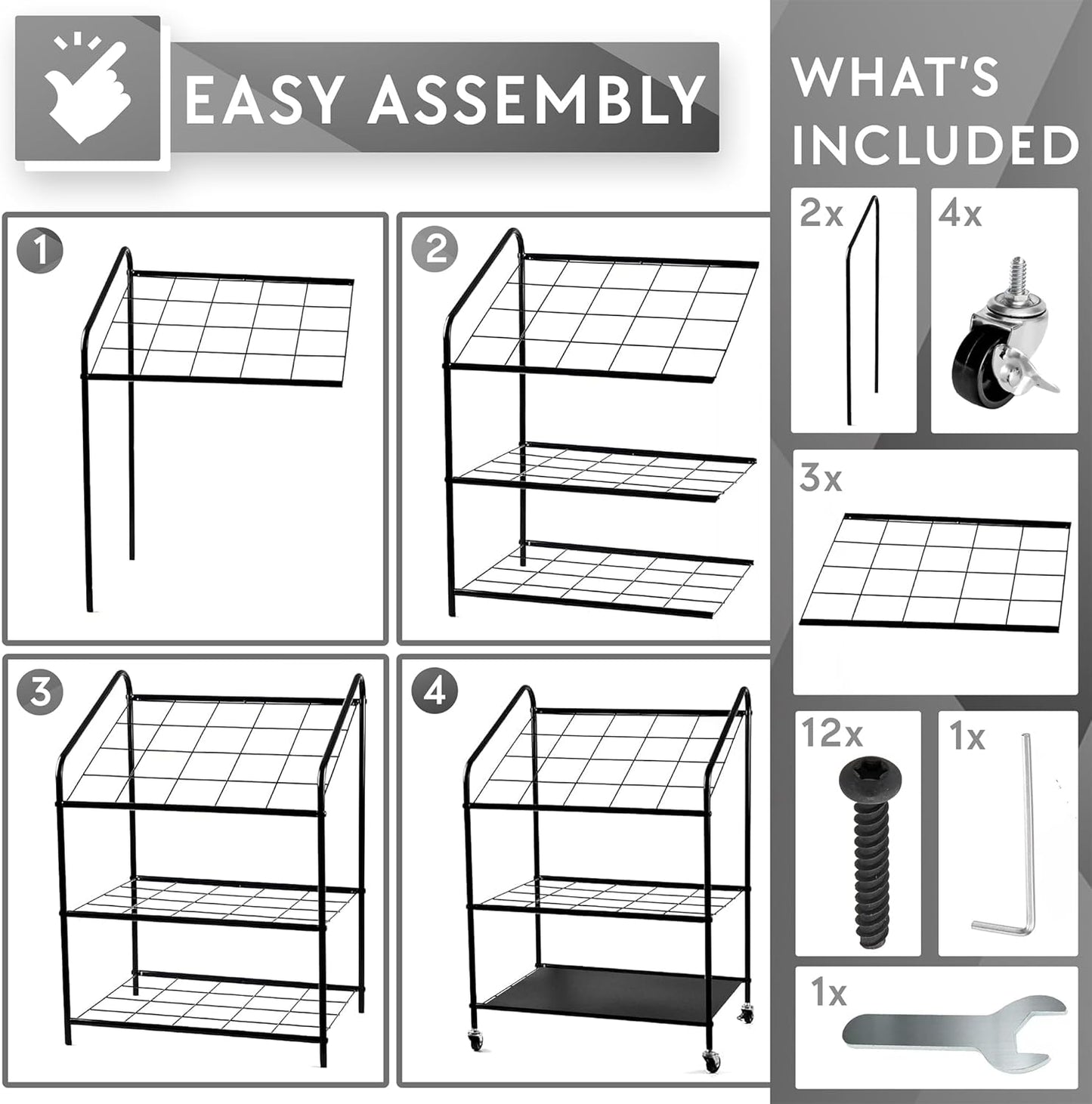 EASY ASSEMBLY

1

2

3

4

WHAT'S INCLUDED

2x

4x

3x

12x

1x

1x