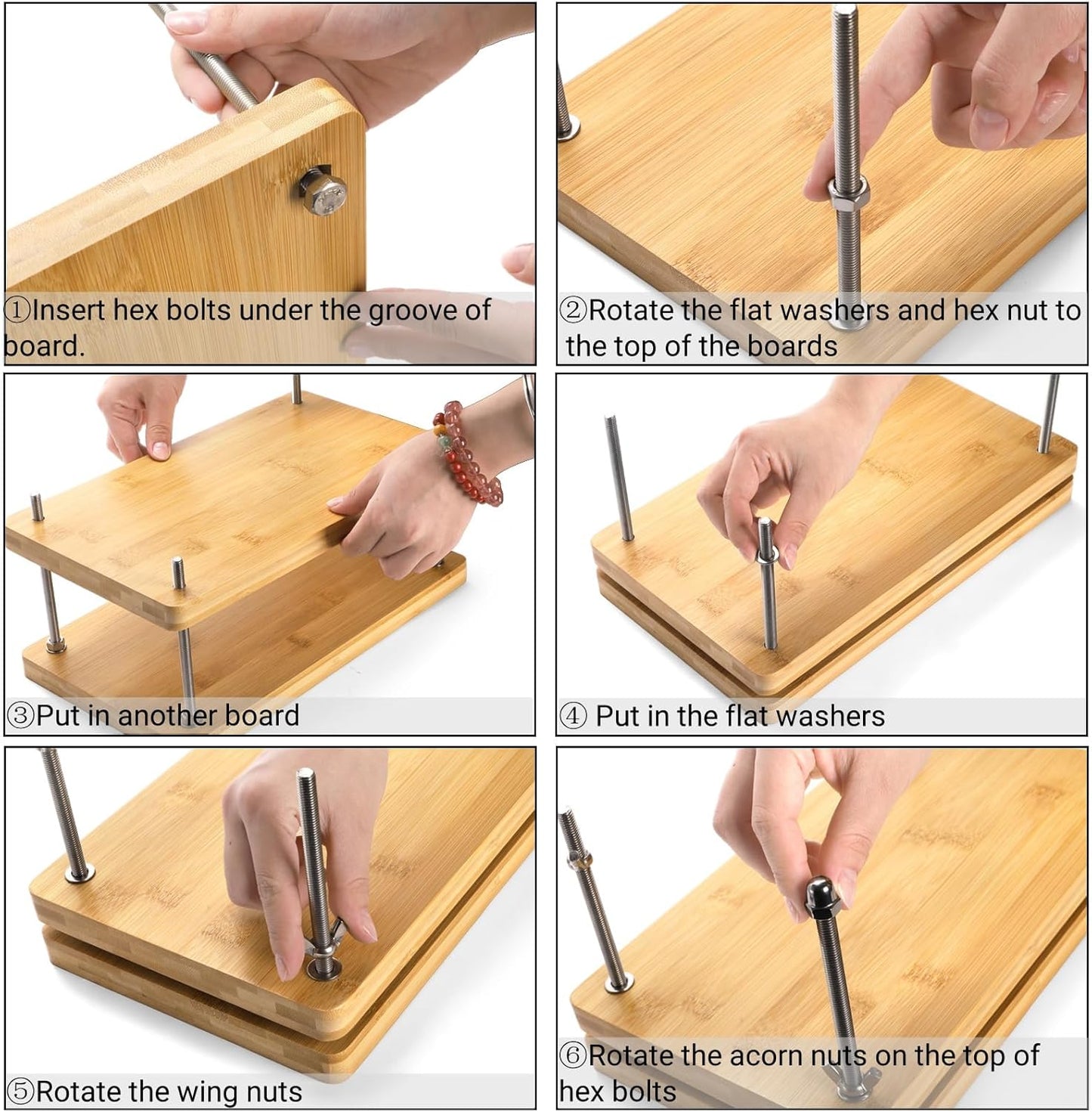 ①Insert hex bolts under the groove of board.

②Rotate the flat washers and hex nut to the top of the boards

③Put in another board

④ Put in the flat washers

⑤Rotate the wing nuts

⑥Rotate the acorn nuts on the top of hex bolts