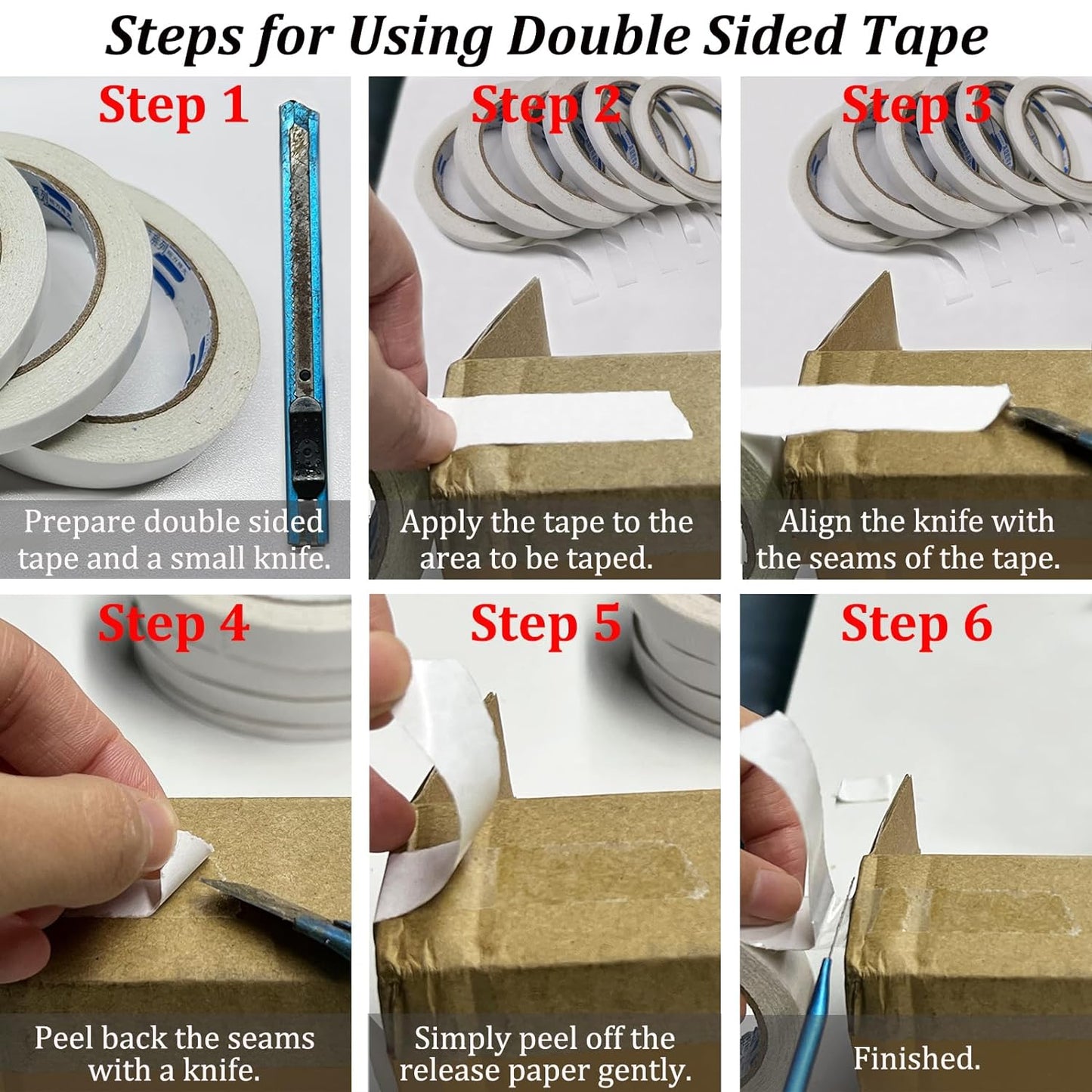 Steps for Using Double Sided Tape

Step 1

Prepare double sided tape and a small knife.

Step 2

Apply the tape to the area to be taped.

Step 3

Align the knife with the seams of the tape.

Step 4

Peel back the seams with a knife.

Step 5

Simply peel off the release paper gently.

Step 6

Finished.