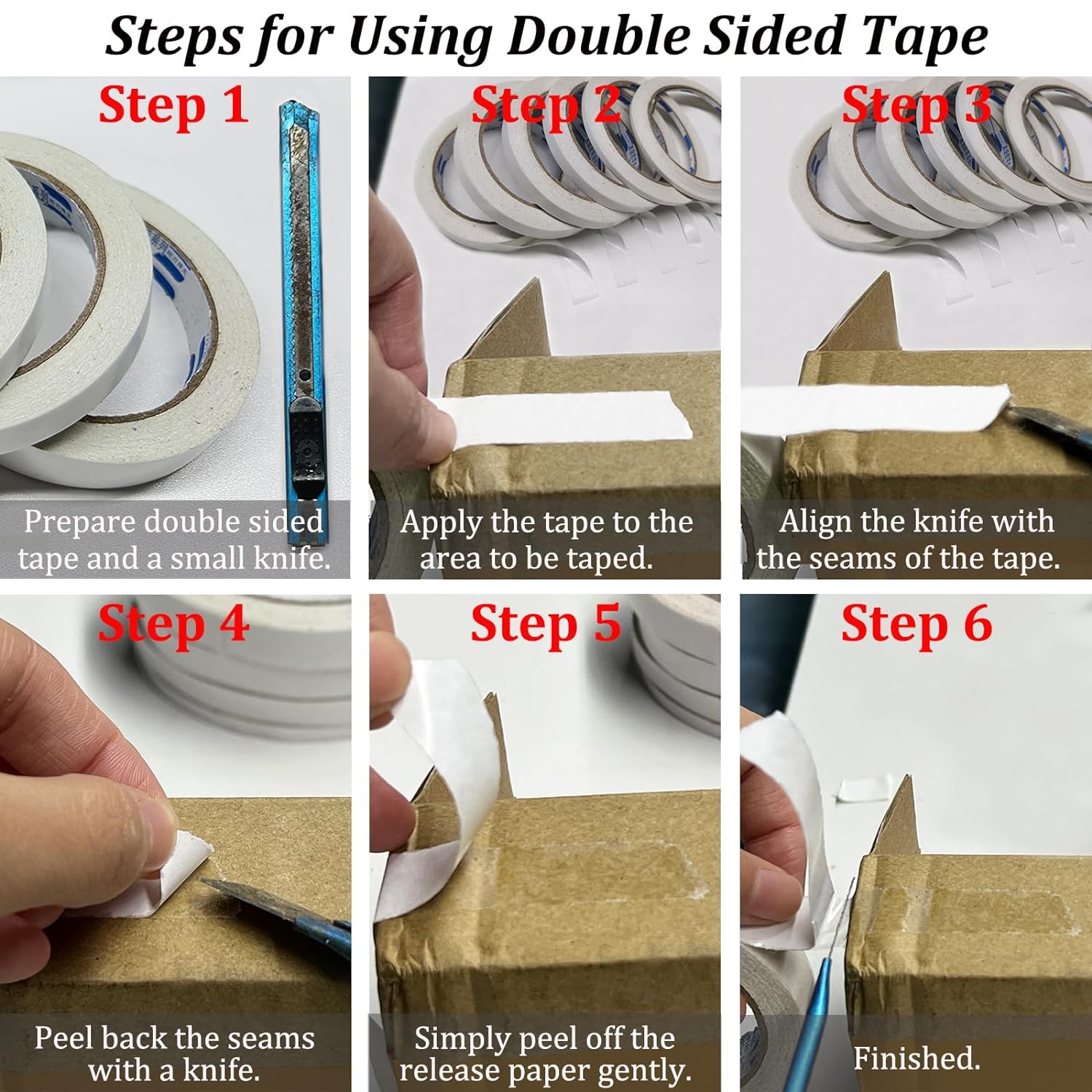 Steps for Using Double Sided Tape

Step 1

Prepare double sided tape and a small knife.

Step 2

Apply the tape to the area to be taped.

Step 3

Align the knife with the seams of the tape.

Step 4

Peel back the seams with a knife.

Step 5

Simply peel off the release paper gently.

Step 6

Finished.