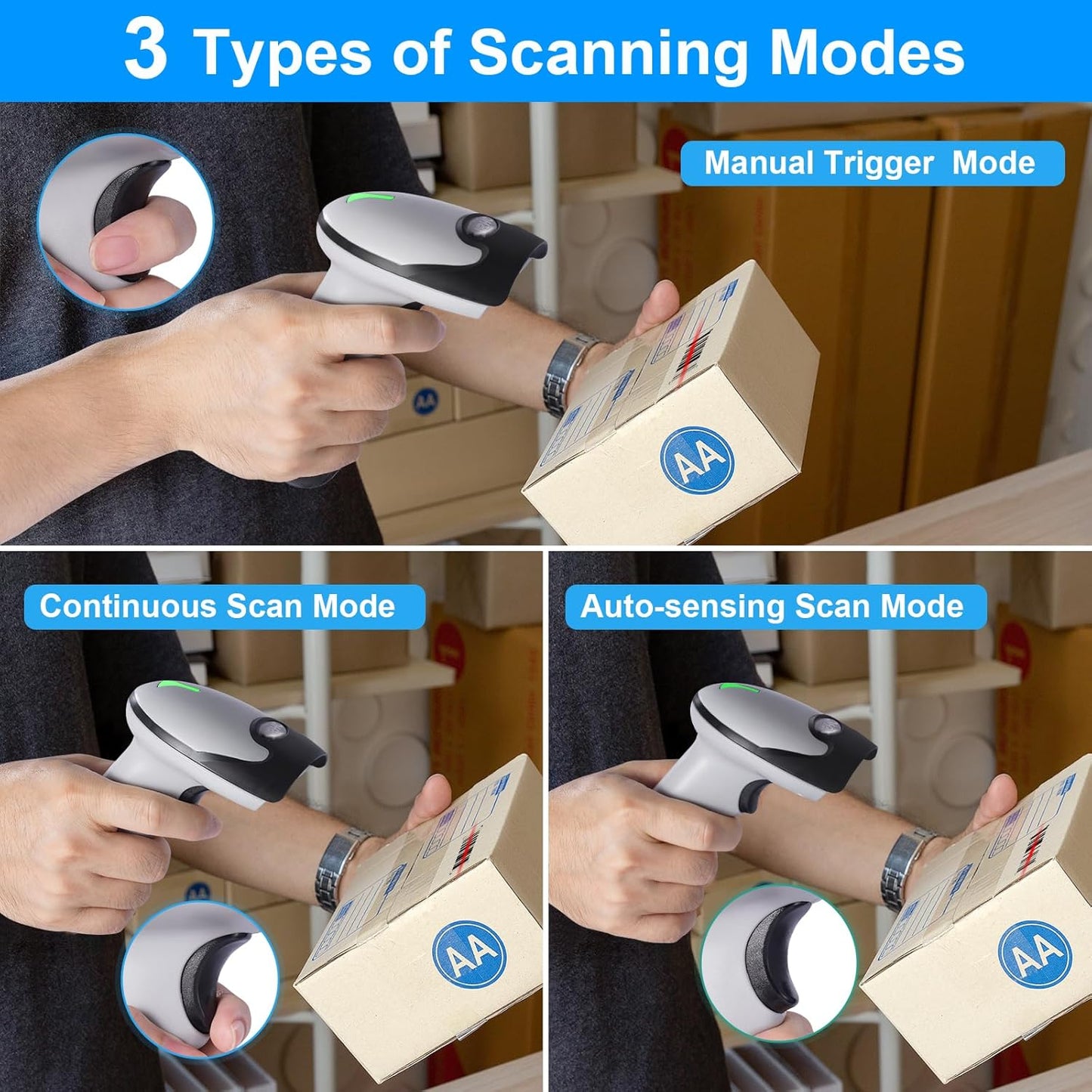 3 Types of Scanning Modes

Manual Trigger Mode

AA

Continuous Scan Mode

AA

Auto-sensing Scan Mode

AA