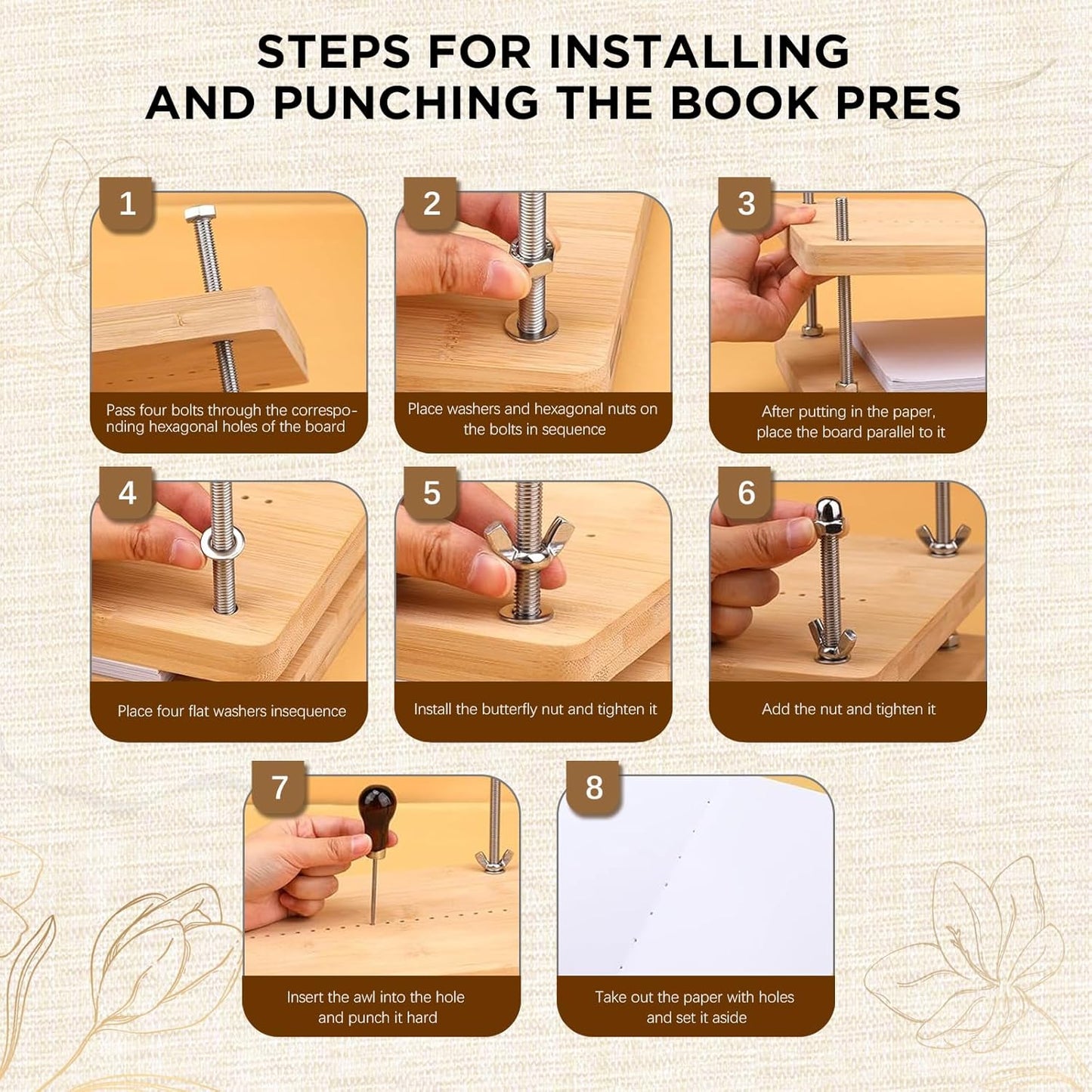 STEPS FOR INSTALLING AND PUNCHING THE BOOK PRES

1

Pass four bolts through the corresponding hexagonal holes of the board

2

Place washers and hexagonal nuts on the bolts in sequence

3

After putting in the paper, place the board parallel to it

4

Place four flat washers insequence

5

Install the butterfly nut and tighten it

6

Add the nut and tighten it

7

Insert the awl into the hole and punch it hard

8

Take out the paper with holes and set it aside