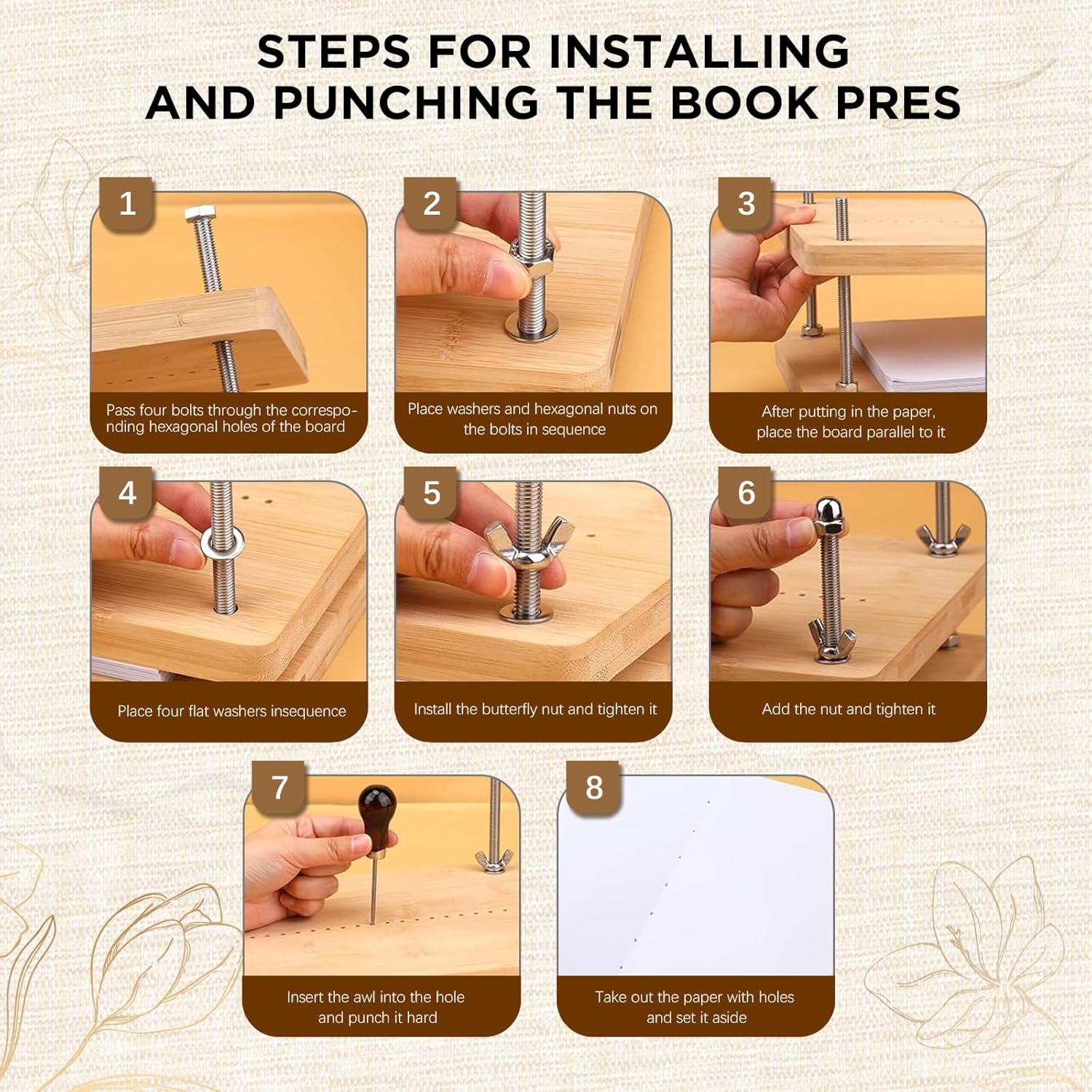 STEPS FOR INSTALLING AND PUNCHING THE BOOK PRES

1

Pass four bolts through the corresponding hexagonal holes of the board

2

Place washers and hexagonal nuts on the bolts in sequence

3

After putting in the paper, place the board parallel to it

4

Place four flat washers insequence

5

Install the butterfly nut and tighten it

6

Add the nut and tighten it

7

Insert the awl into the hole and punch it hard

8

Take out the paper with holes and set it aside