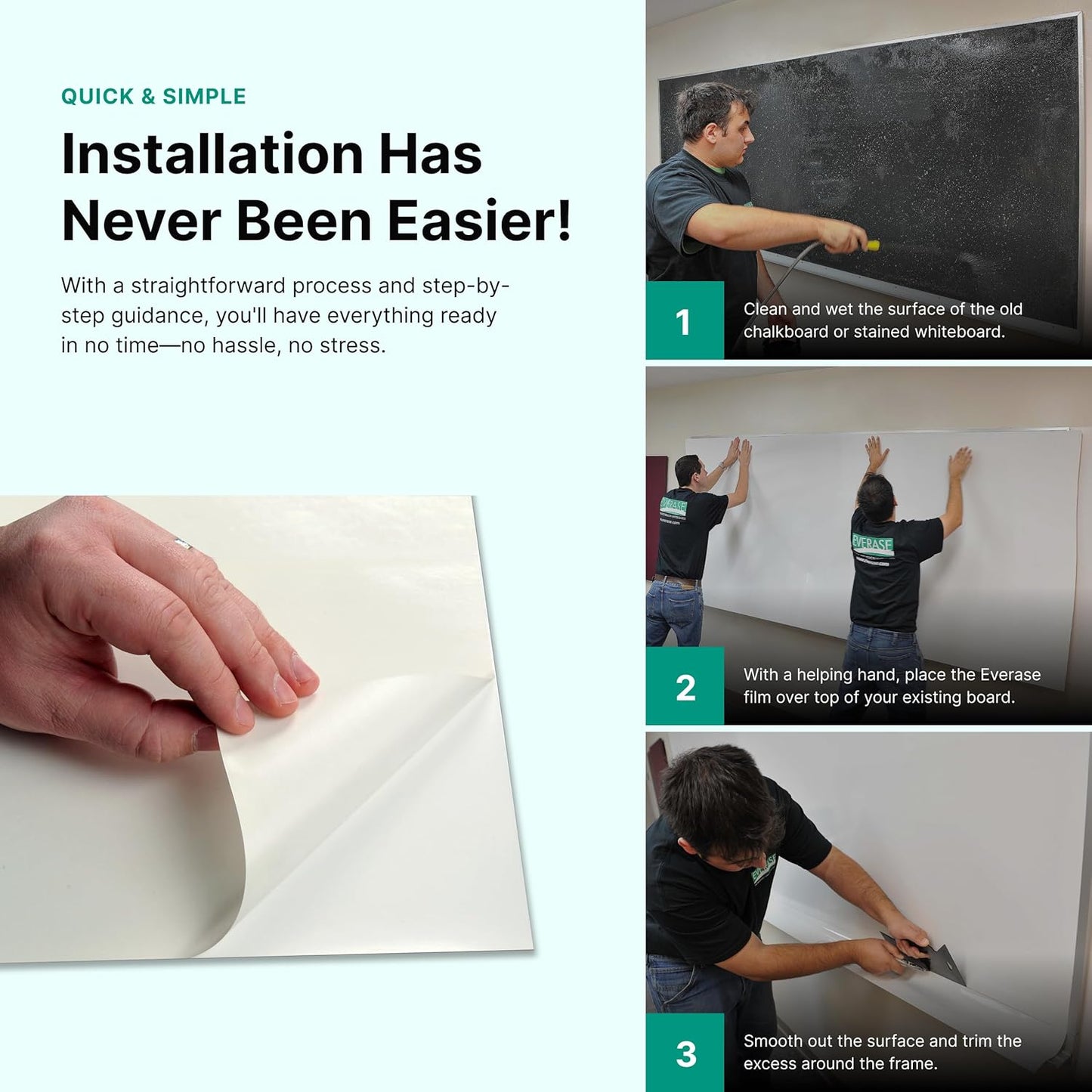 QUICK & SIMPLE

Installation Has Never Been Easier!

With a straightforward process and step-by-step guidance, you'll have everything ready in no time—no hassle, no stress.

1
Clean and wet the surface of the old chalkboard or stained whiteboard.

EVERASE

EVERASE

2
With a helping hand, place the Everase film over top of your existing board.

EVERASE

3
Smooth out the surface and trim the excess around the frame.