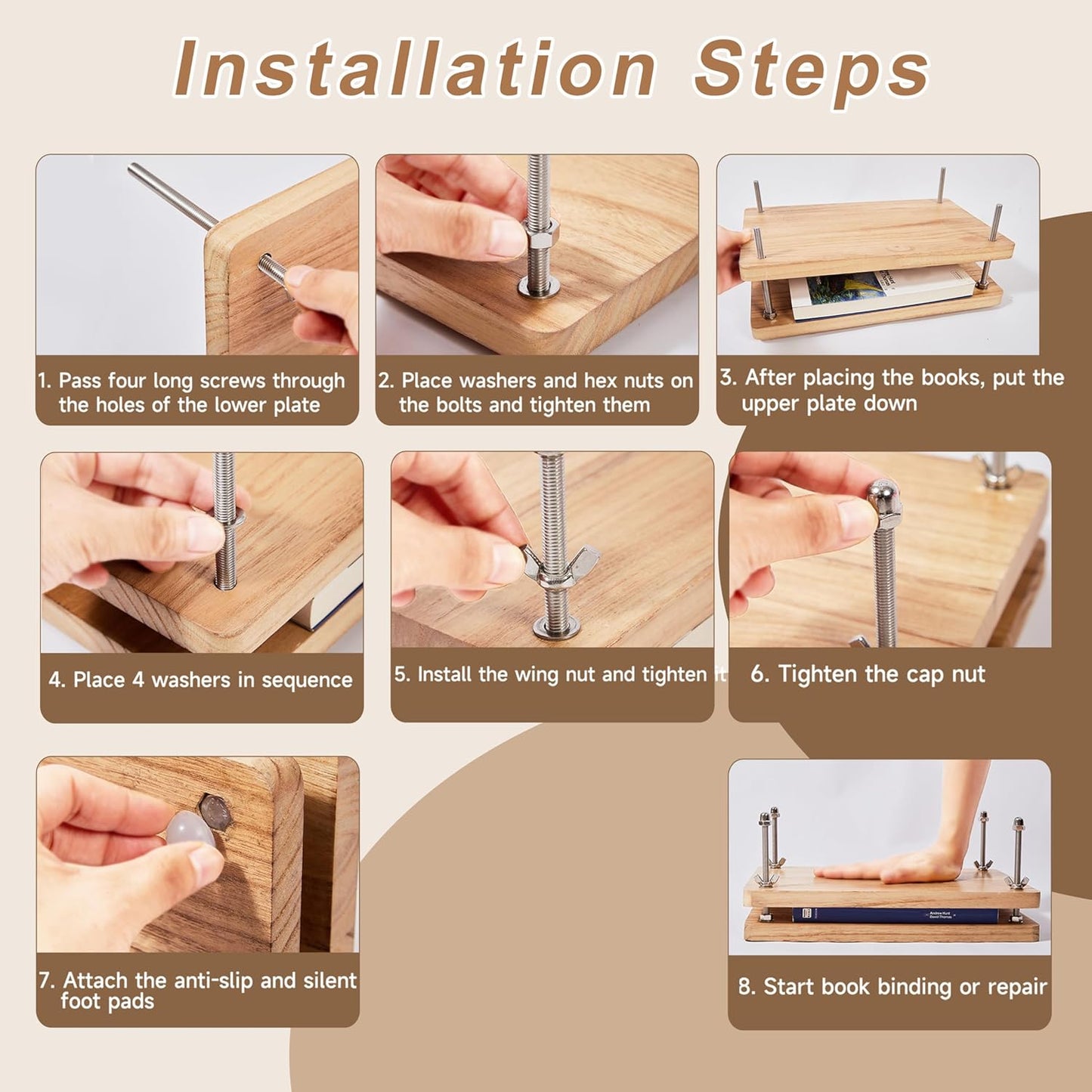 Installation Steps

1. Pass four long screws through the holes of the lower plate

2. Place washers and hex nuts on the bolts and tighten them

3. After placing the books, put the upper plate down

4. Place 4 washers in sequence

5. Install the wing nut and tighten it

6. Tighten the cap nut

7. Attach the anti-slip and silent foot pads

8. Start book binding or repair