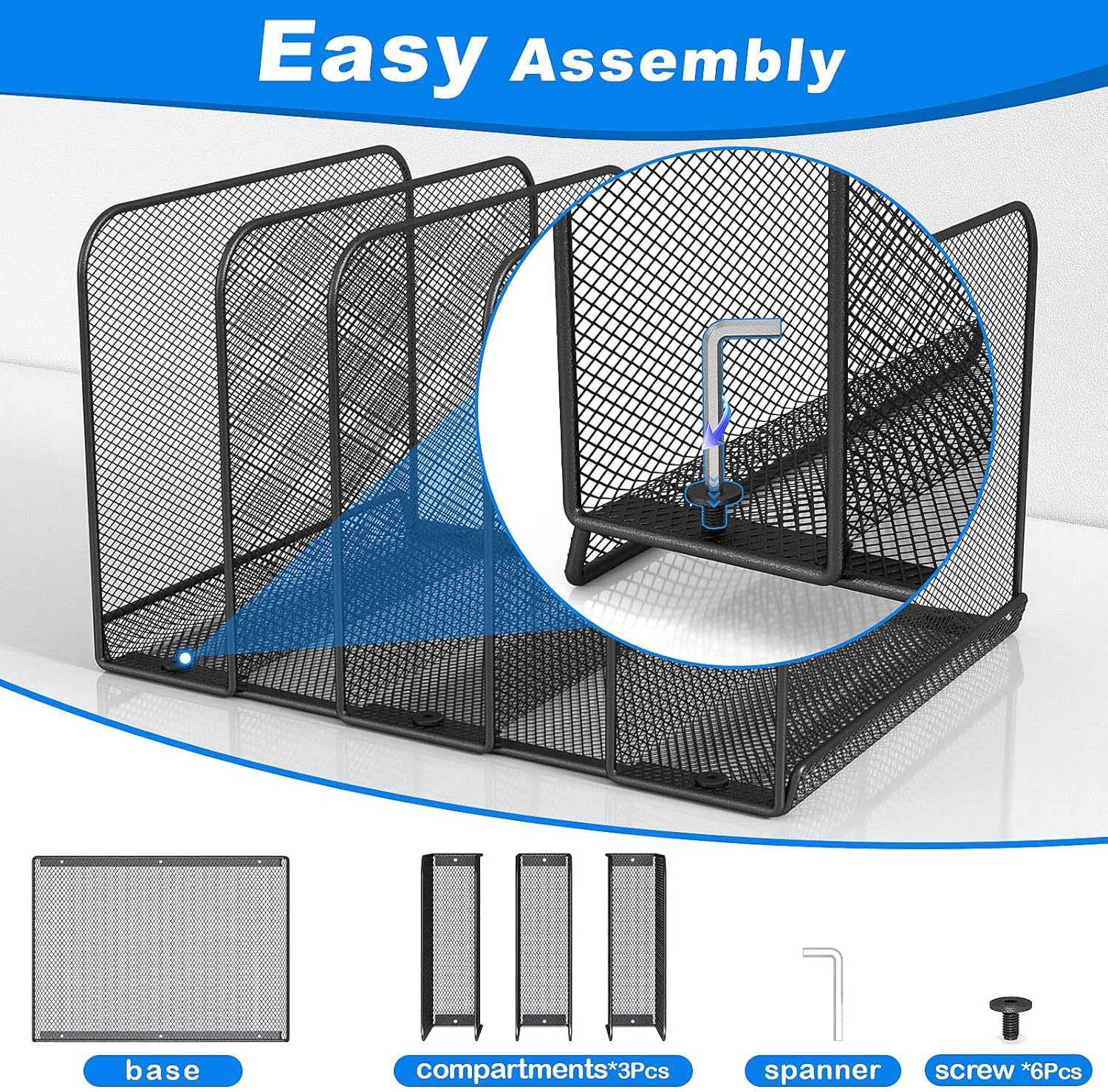 Easy Assembly

base

compartments*3Pcs

spanner

screw *6Pcs