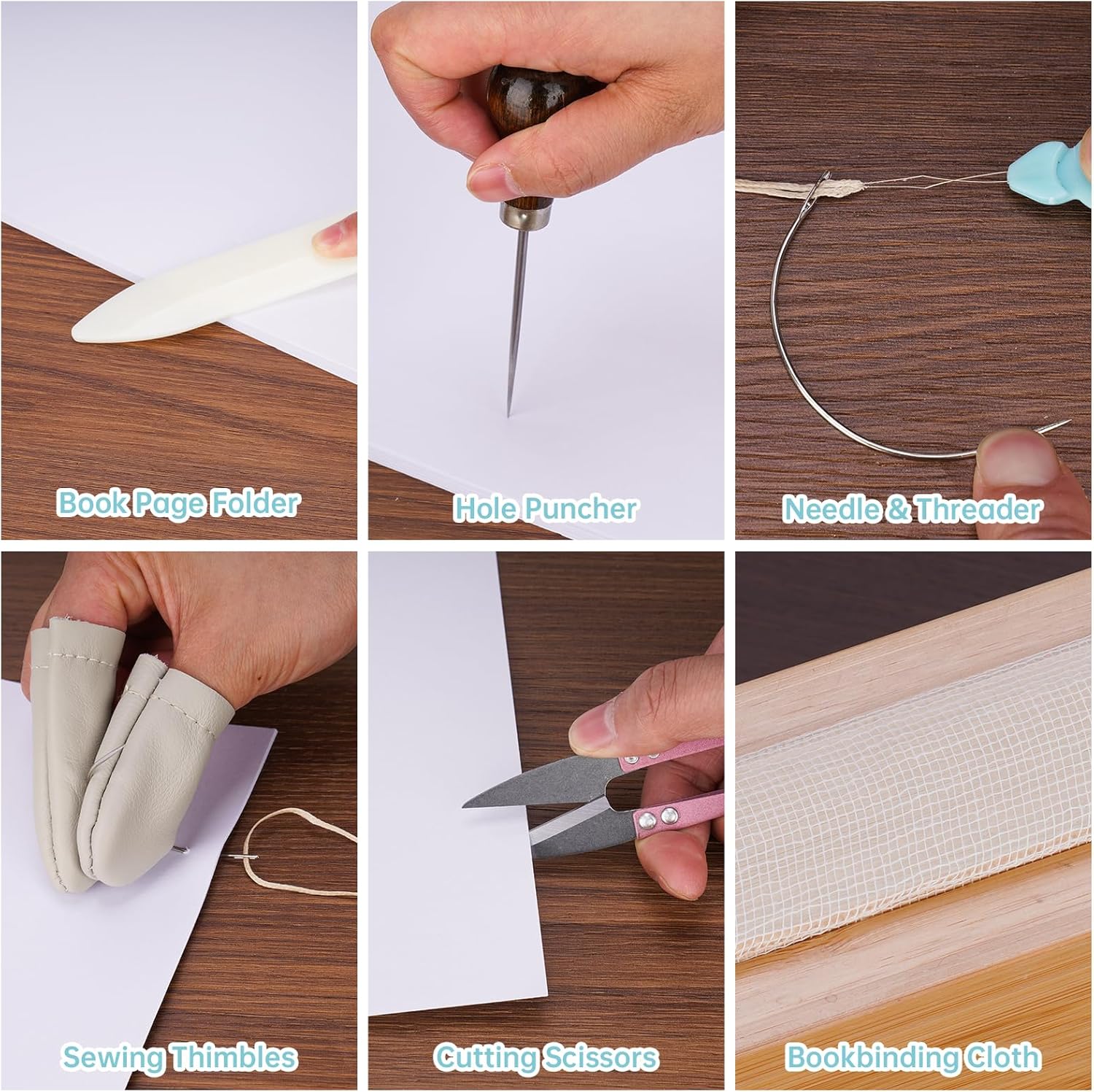 Book Page Folder

Hole Puncher

Needle & Threader

Sewing Thimbles

Cutting Scissors

Bookbinding Cloth