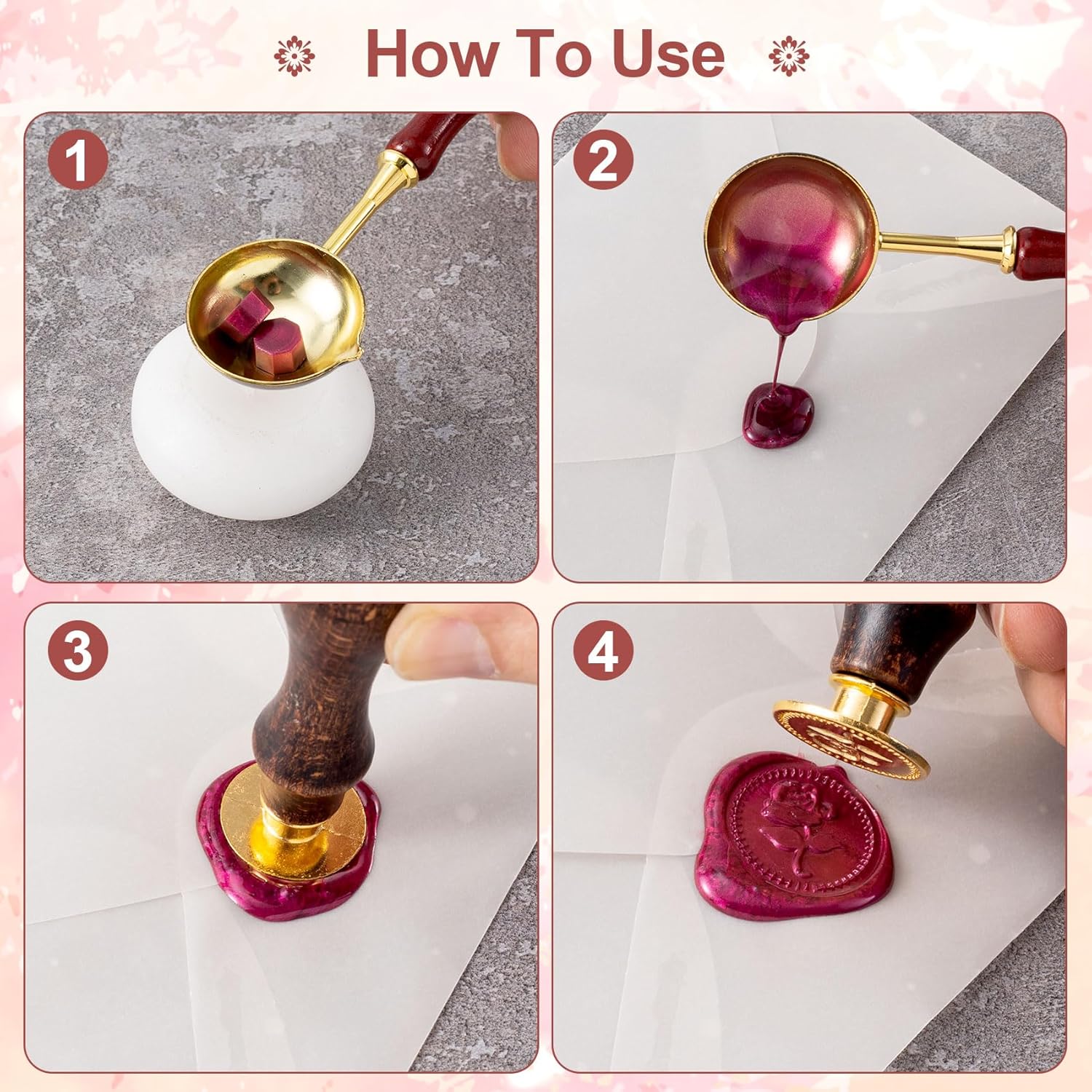 How To Use

1

2

3

4