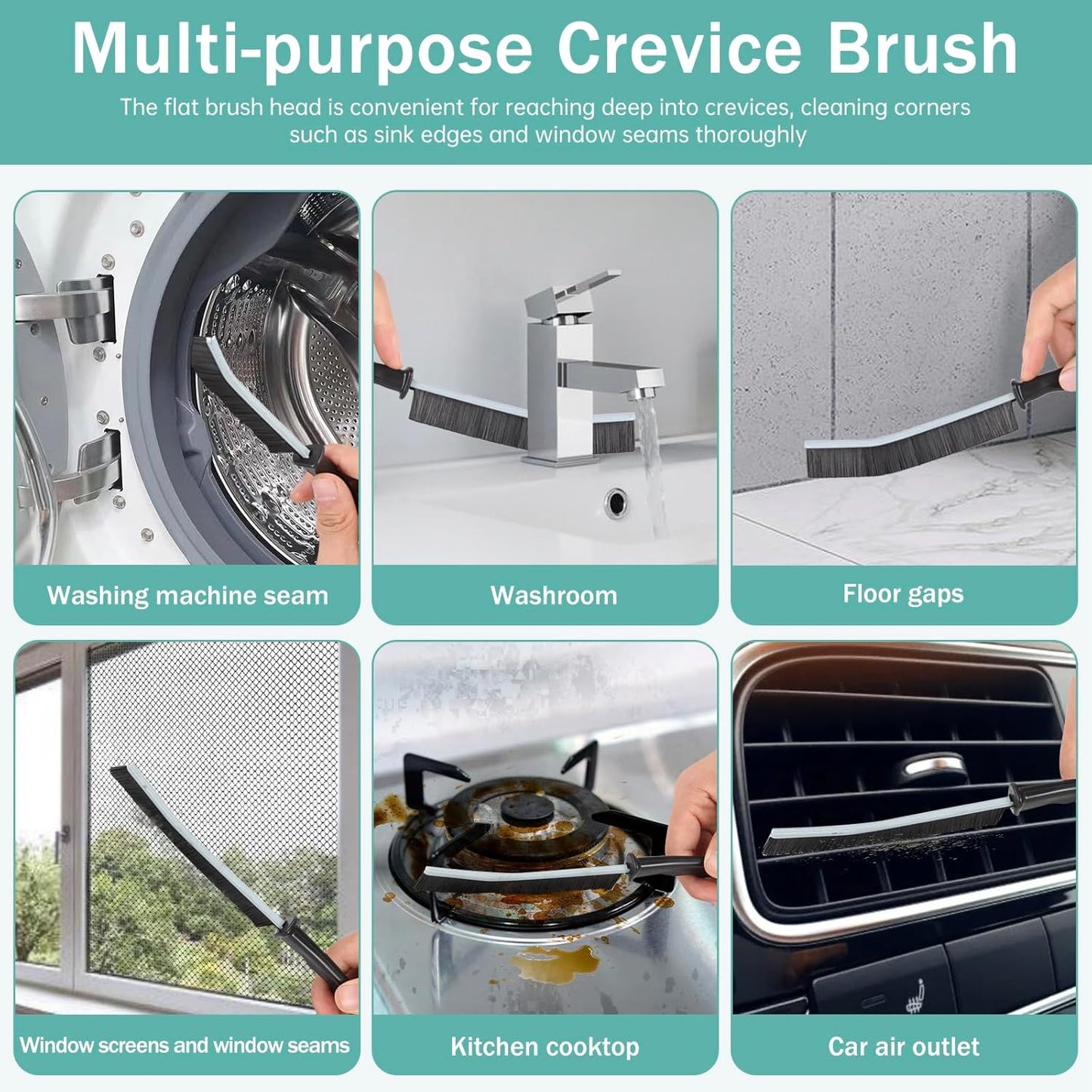 Multi-purpose Crevice Brush

The flat brush head is convenient for reaching deep into crevices, cleaning corners such as sink edges and window seams thoroughly

Washing machine seam

Washroom

Floor gaps

Window screens and window seams

Kitchen cooktop

Car air outlet